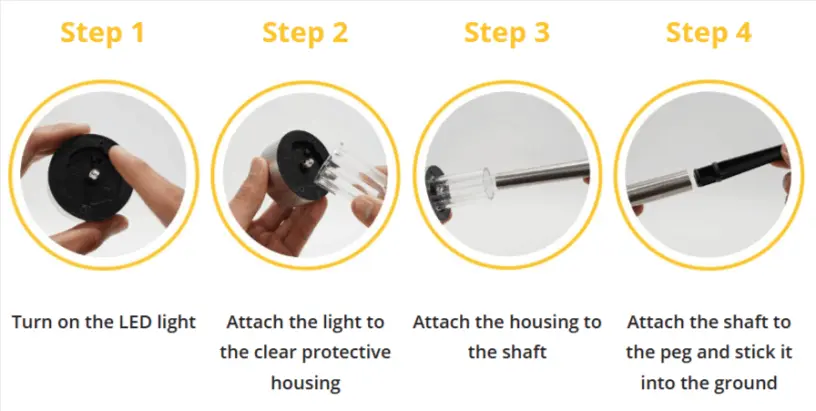 Step 1

Turn on the LED light

Step 2

Attach the light to the clear protective housing

Step 3

Attach the housing to the shaft

Step 4

Attach the shaft to the peg and stick it into the ground